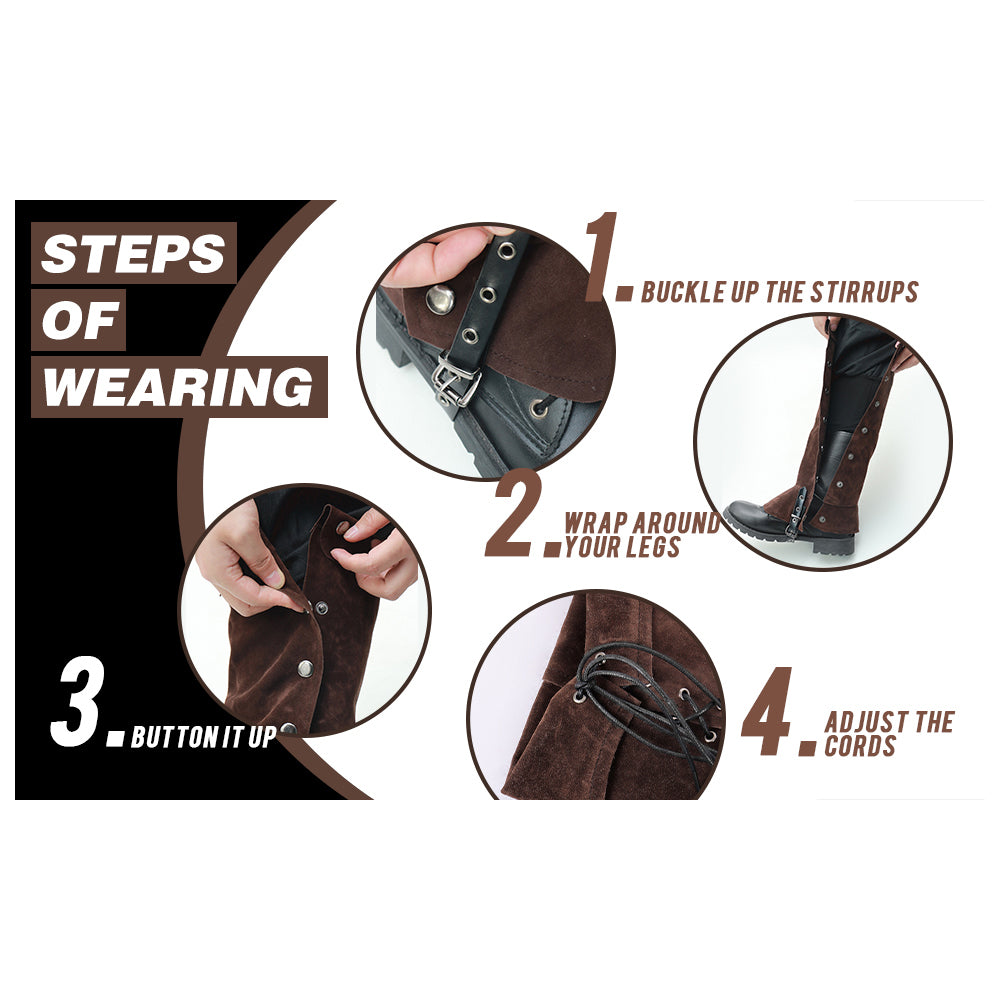 STEPS OF WEARING

1. BUCKLE UP THE STIRRUPS

2. WRAP AROUND YOUR LEGS

3. BUTTON IT UP

4. ADJUST THE CORDS